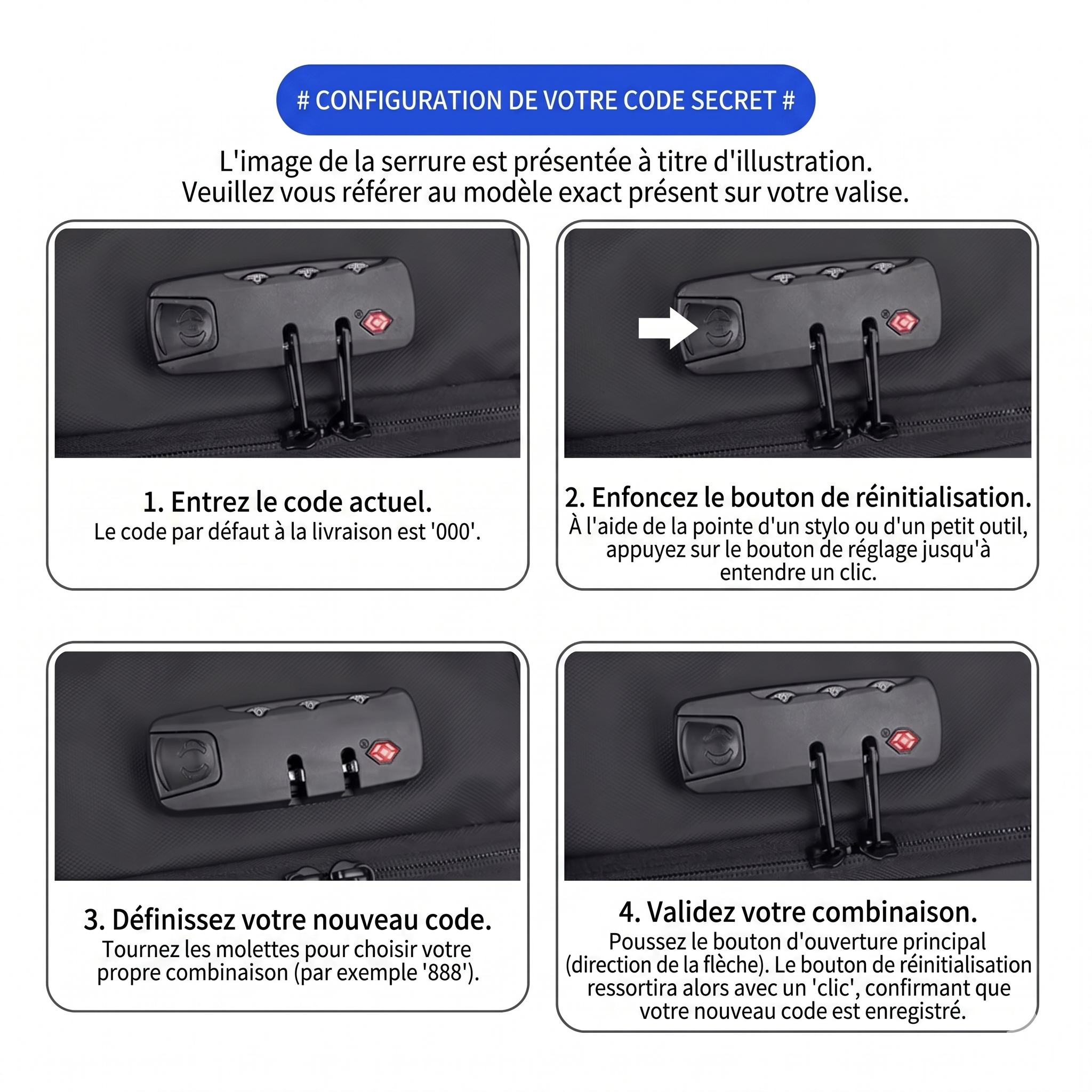 # CONFIGURATION DE VOTRE CODE SECRET #

L'image de la serrure est présentée à titre d'illustration.
Veuillez vous référer au modèle exact présent sur votre valise.

1. Entrez le code actuel.
Le code par défaut à la livraison est '000'.

2. Enfoncez le bouton de réinitialisation.
À l'aide de la pointe d'un stylo ou d'un petit outil, appuyez sur le bouton de réglage jusqu'à entendre un clic.

3. Définissez votre nouveau code.
Tournez les molettes pour choisir votre propre combinaison (par exemple '888').

4. Validez votre combinaison.
Poussez le bouton d'ouverture principal (direction de la flèche). Le bouton de réinitialisation ressortira alors avec un 'clic', confirmant que votre nouveau code est enregistré.